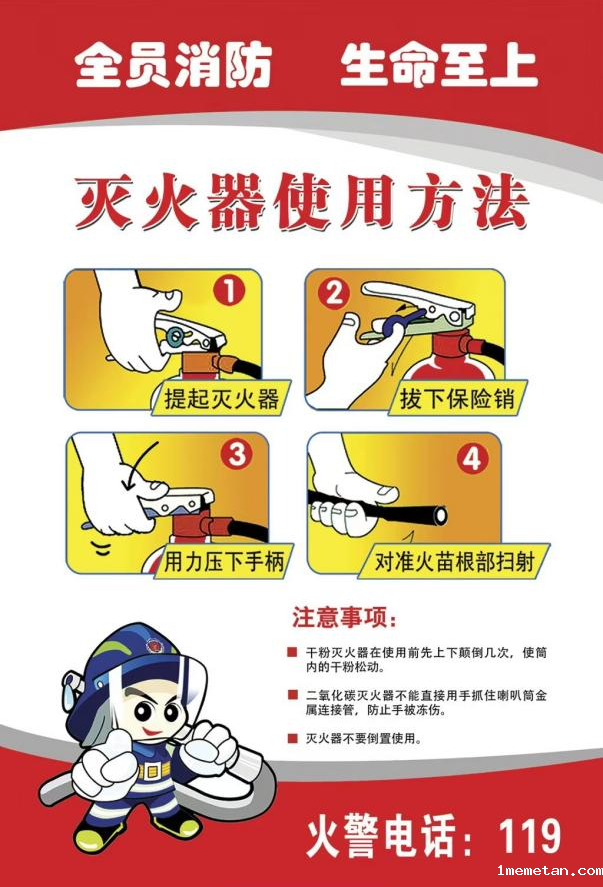 全员消防　生命至上

灭火器使用方法

1
提起灭火器

2
拔下保险销

3
用力压下手柄

4
对准火苗根部扫射

注意事项：

■ 干粉灭火器在使用前先上下颠倒几次，使筒内的干粉松动。

■ 二氧化碳灭火器不能直接用手抓住喇叭筒金属连接管，防止手被冻伤。

■ 灭火器不要倒置使用。

火警电话：119

1memetan.com